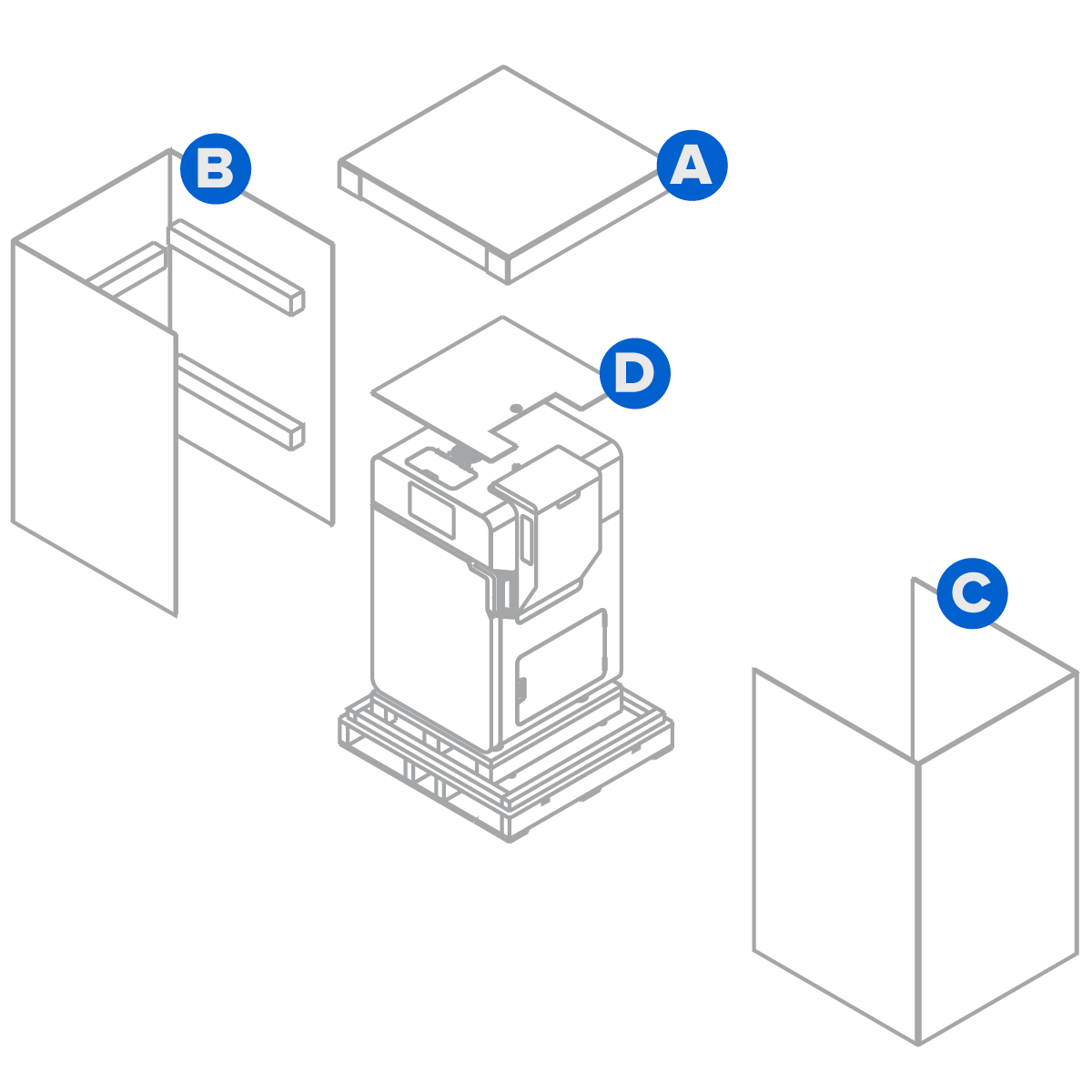 B

A

D

C